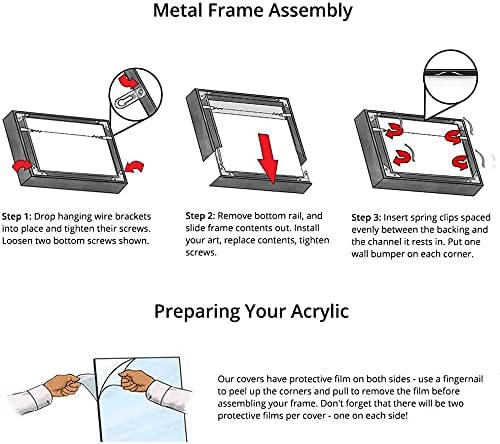 Metal Frame Assembly

Step 1: Drop hanging wire brackets into place and tighten their screws. Loosen two bottom screws shown.

Step 2: Remove bottom rail, and slide frame contents out. Install your art, replace contents, tighten screws.

Step 3: Insert spring clips spaced evenly between the backing and the channel it rests in. Put one wall bumper on each corner.

Preparing Your Acrylic

Our covers have protective film on both sides - use a fingernail to peel up the corners and pull to remove the film before assembling your frame. Don't forget that there will be two protective films per cover - one on each side!