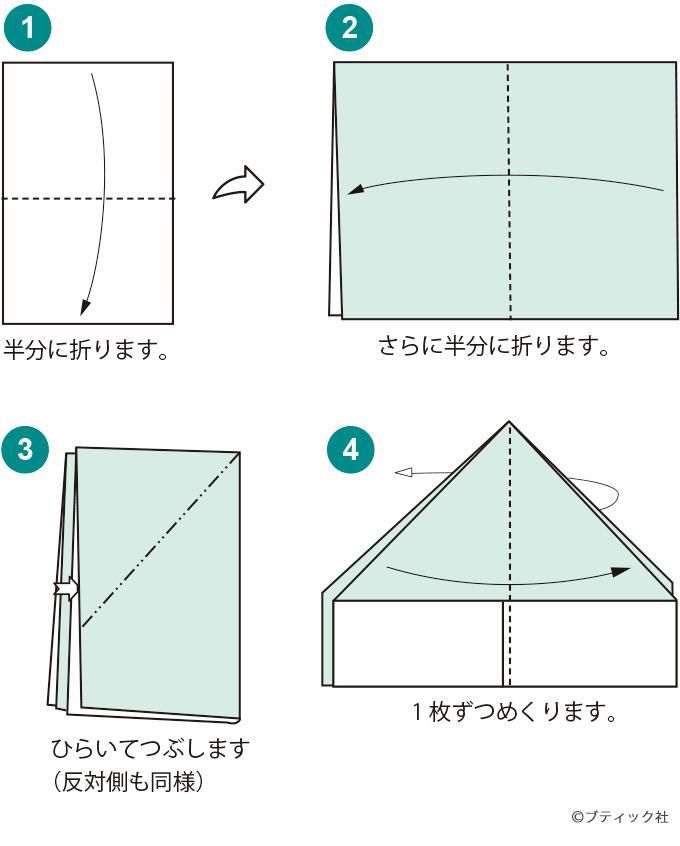 1

半分に折ります。

2

さらに半分に折ります。

3

ひらいてつぶします
（反対側も同様）

4

１枚ずつめくります。

©ブティック社