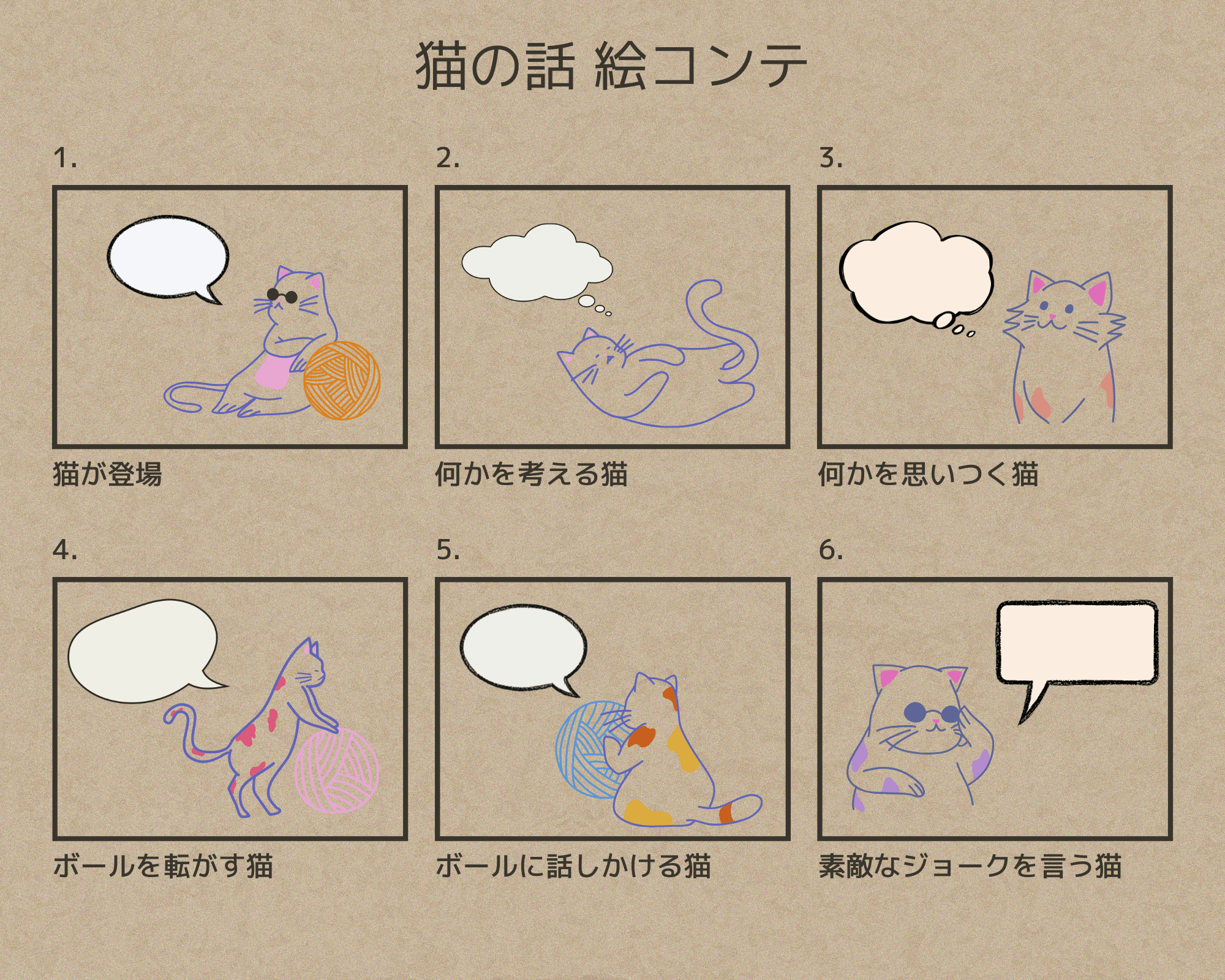 猫の話 絵コンテ

1.

猫が登場

2.

何かを考える猫

3.

何かを思いつく猫

4.

ボールを転がす猫

5.

ボールに話しかける猫

6.

素敵なジョークを言う猫