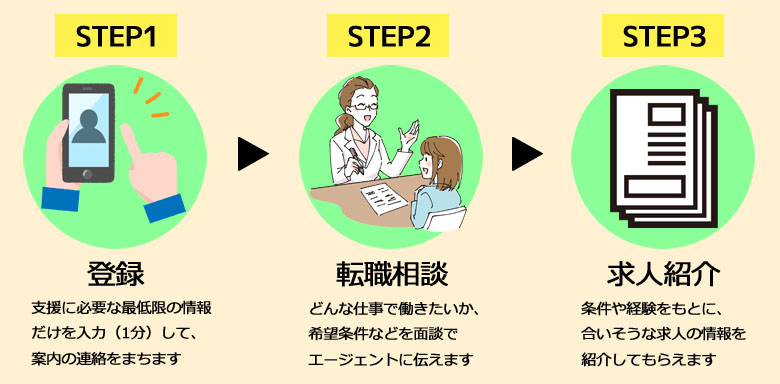 STEP1

登録

支援に必要な最低限の情報だけを入力（1分）して、案内の連絡をまちます

STEP2

転職相談

どんな仕事で働きたいか、希望条件などを面談でエージェントに伝えます

STEP3

求人紹介

条件や経験をもとに、合いそうな求人の情報を紹介してもらえます