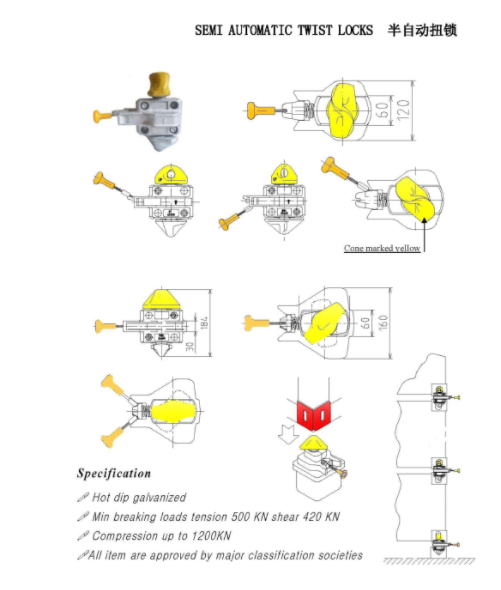 SEMI AUTOMATIC TWIST LOCKS 半自动扭锁

60

120

Cone marked yellow

184

30

60

160

Specification

Hot dip galvanized

Min breaking loads tension 500 KN shear 420 KN

Compression up to 1200KN

All item are approved by major classification societies