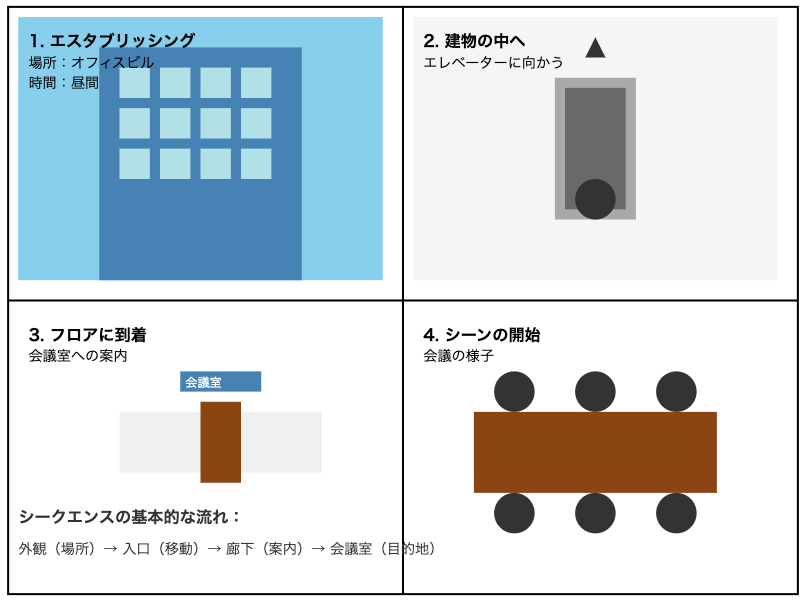 1. エスタブリッシング
場所：オフィスビル
時間：昼間

2. 建物の中へ
エレベーターに向かう

3. フロアに到着
会議室への案内

会議室

4. シーンの開始
会議の様子

シークエンスの基本的な流れ：

外観（場所）→ 入口（移動）→ 廊下（案内）→ 会議室（目的地）