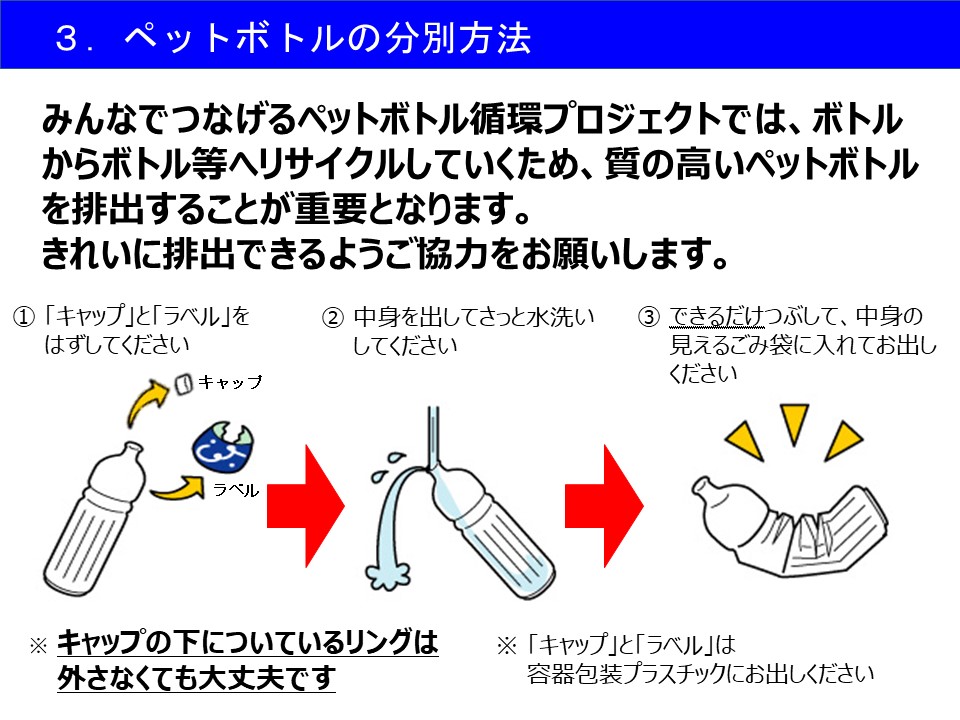 ３．ペットボトルの分別方法

みんなでつなげるペットボトル循環プロジェクトでは、ボトルからボトル等へリサイクルしていくため、質の高いペットボトルを排出することが重要となります。
きれいに排出できるようご協力をお願いします。

① 「キャップ」と「ラベル」をはずしてください

キャップ

ラベル

② 中身を出してさっと水洗いしてください

③ できるだけつぶして、中身の見えるごみ袋に入れてお出しください

※ キャップの下についているリングは外さなくても大丈夫です

※ 「キャップ」と「ラベル」は容器包装プラスチックにお出しください