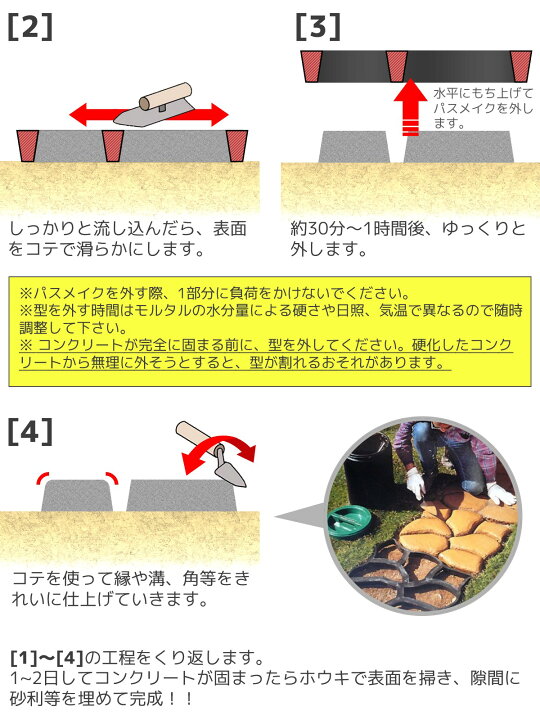 [2]

しっかりと流し込んだら、表面をコテで滑らかにします。

[3]

水平にもち上げてパスメイクを外します。

約30分～1時間後、ゆっくりと外します。

※パスメイクを外す際、1部分に負荷をかけないでください。
※型を外す時間はモルタルの水分量による硬さや日照、気温で異なるので随時調整して下さい。
※ コンクリートが完全に固まる前に、型を外してください。硬化したコンクリートから無理に外そうとすると、型が割れるおそれがあります。

[4]

コテを使って縁や溝、角等をきれいに仕上げていきます。

[1]～[4]の工程をくり返します。
1~2日してコンクリートが固まったらホウキで表面を掃き、隙間に砂利等を埋めて完成！！