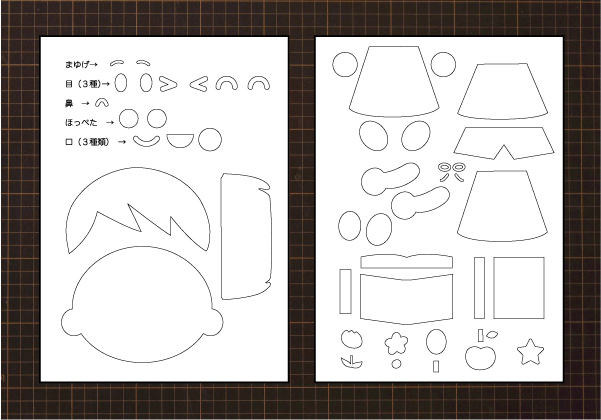 まゆげ→
目（３種）→
鼻 →
ほっぺた →
口（３種類）→