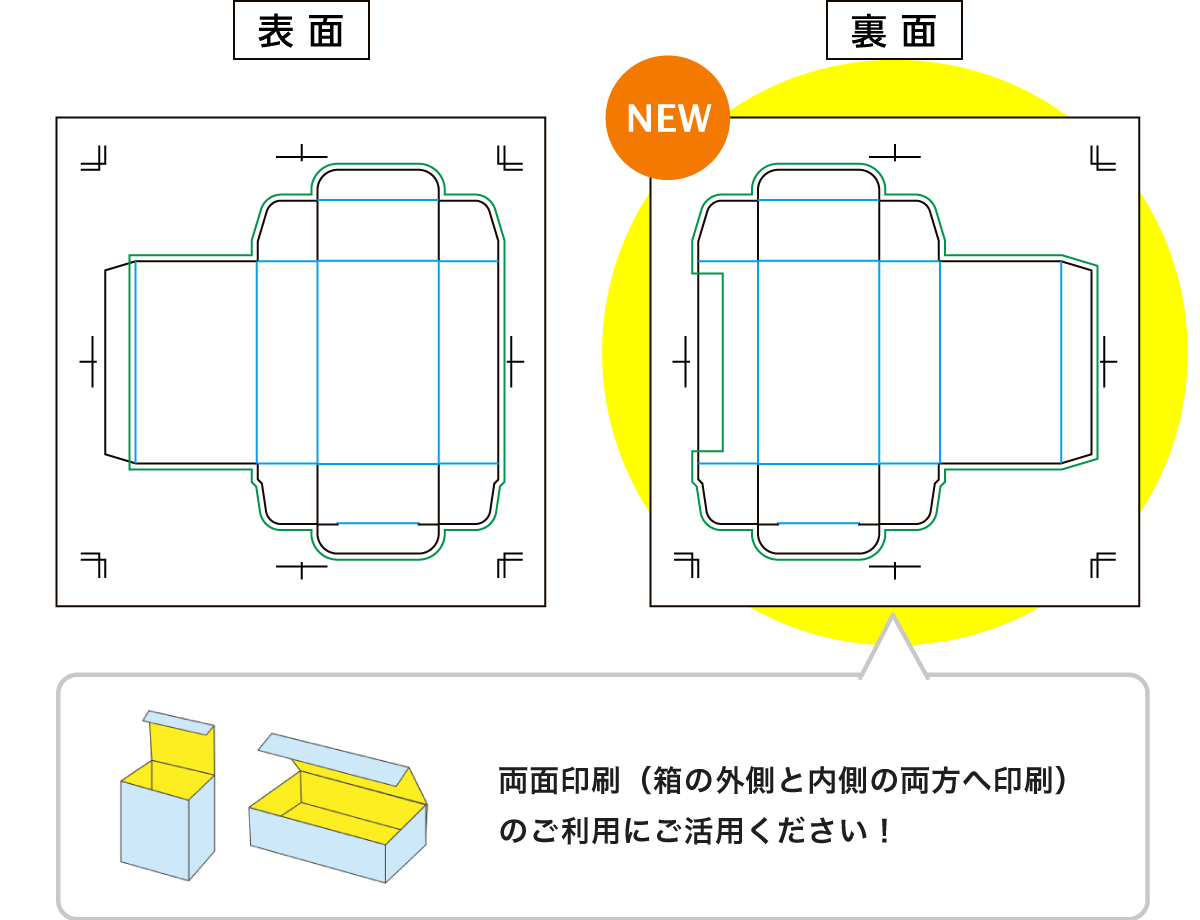 表面

裏面

NEW

両面印刷（箱の外側と内側の両方へ印刷）のご利用にご活用ください！