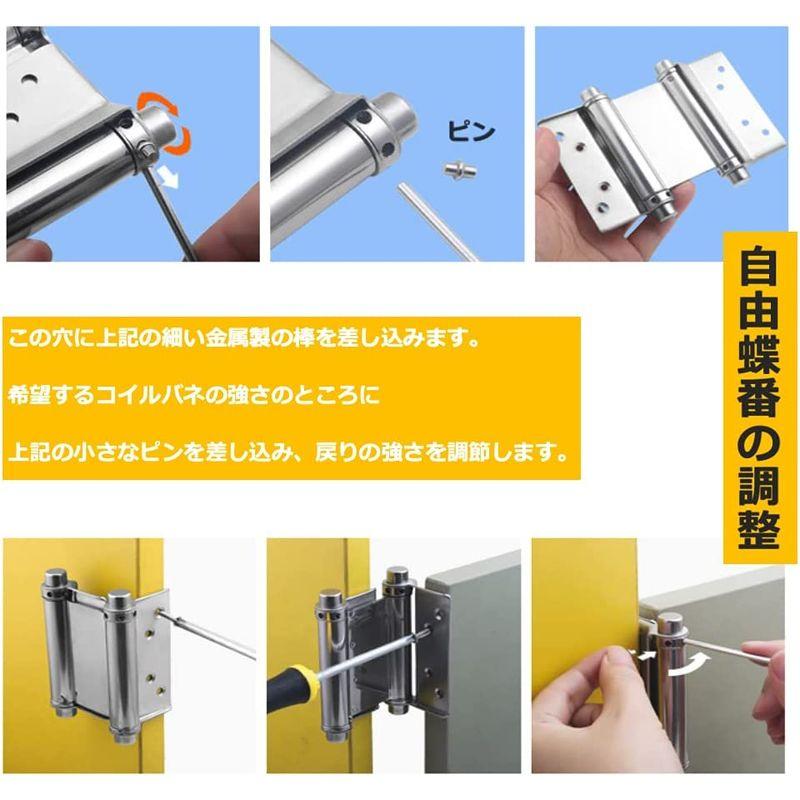 ピン

自由蝶番の調整

この穴に上記の細い金属製の棒を差し込みます。

希望するコイルバネの強さのところに

上記の小さなピンを差し込み、戻りの強さを調節します。