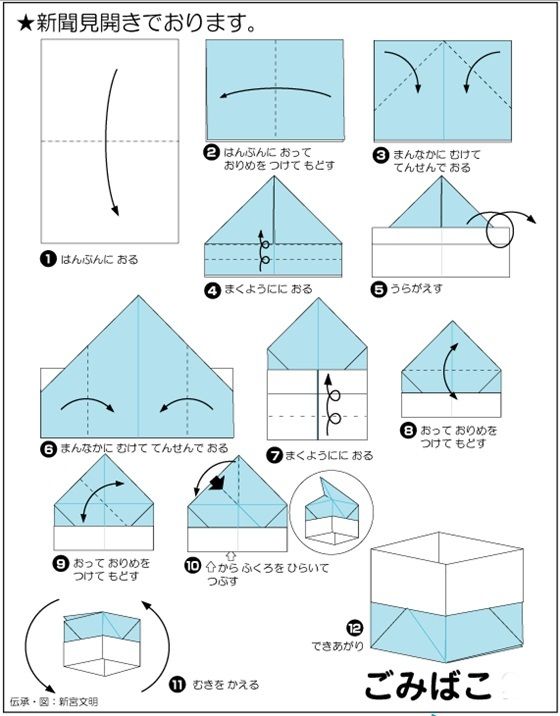 ★新聞見開きでおります。

❶ はんぶんに おる

❷ はんぶんに おって おりめを つけて もどす

❸ まんなかに むけて てんせんで おる

❹ まくようにに おる

❺ うらがえす

❻ まんなかに むけて てんせんで おる

❼ まくようにに おる

❽ おって おりめを つけて もどす

❾ おって おりめを つけて もどす

❿ ⇧から ふくろを ひらいて つぶす

⓫ むきを かえる

⓬ できあがり

ごみばこ

伝承・図：新宮文明