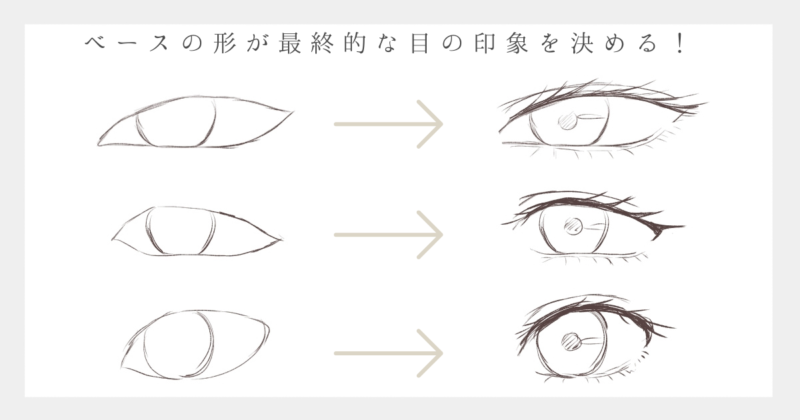 ベースの形が最終的な目の印象を決める！