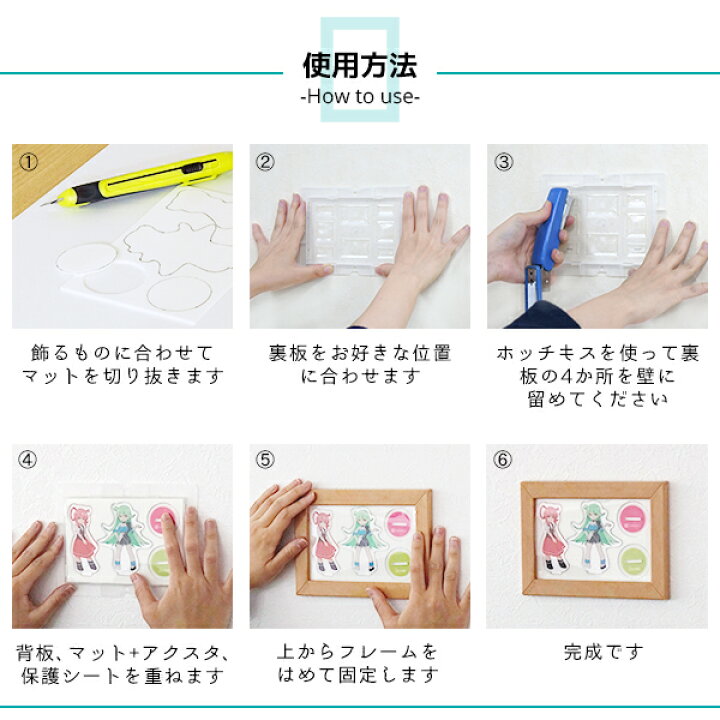 使用方法
-How to use-

①
飾るものに合わせてマットを切り抜きます

②
裏板をお好きな位置に合わせます

③
ホッチキスを使って裏板の4か所を壁に留めてください

④
背板、マット+アクスタ、保護シートを重ねます

⑤
上からフレームをはめて固定します

⑥
完成です