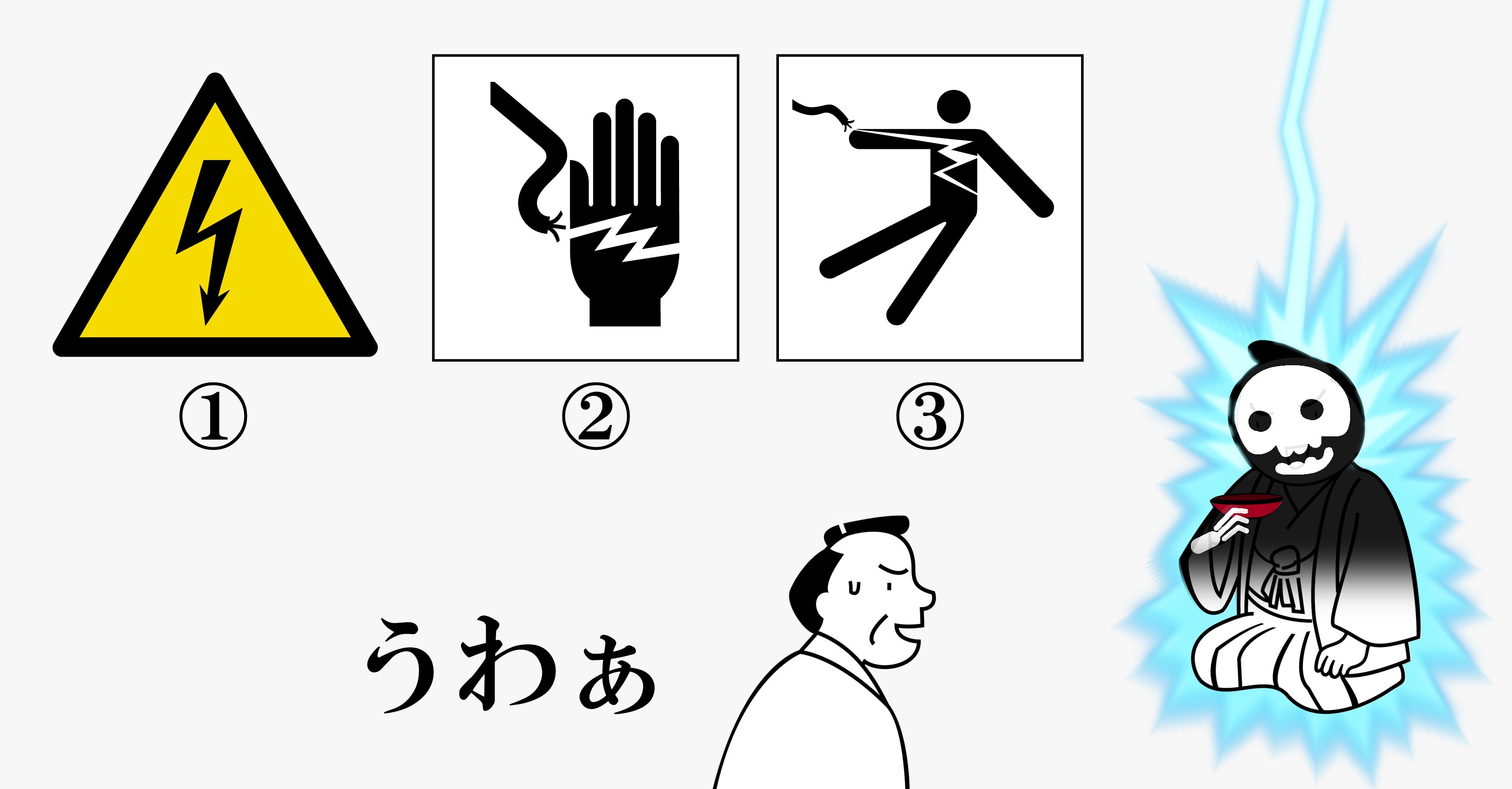 ①

②

③

うわぁ