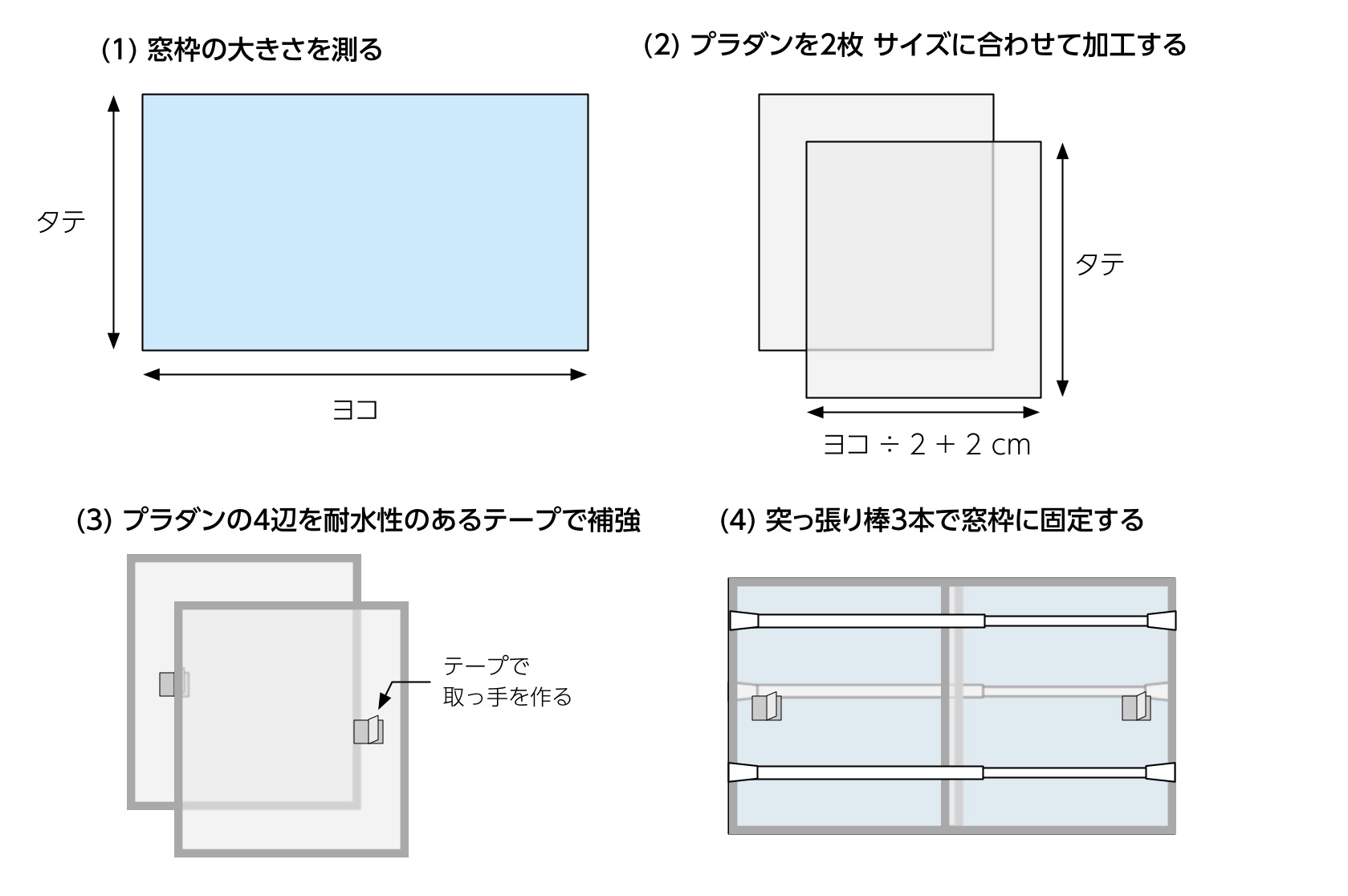 (1) 窓枠の大きさを測る

タテ

ヨコ

(2) プラダンを2枚 サイズに合わせて加工する

タテ

ヨコ ÷ 2 + 2 cm

(3) プラダンの4辺を耐水性のあるテープで補強

テープで
取っ手を作る

(4) 突っ張り棒3本で窓枠に固定する