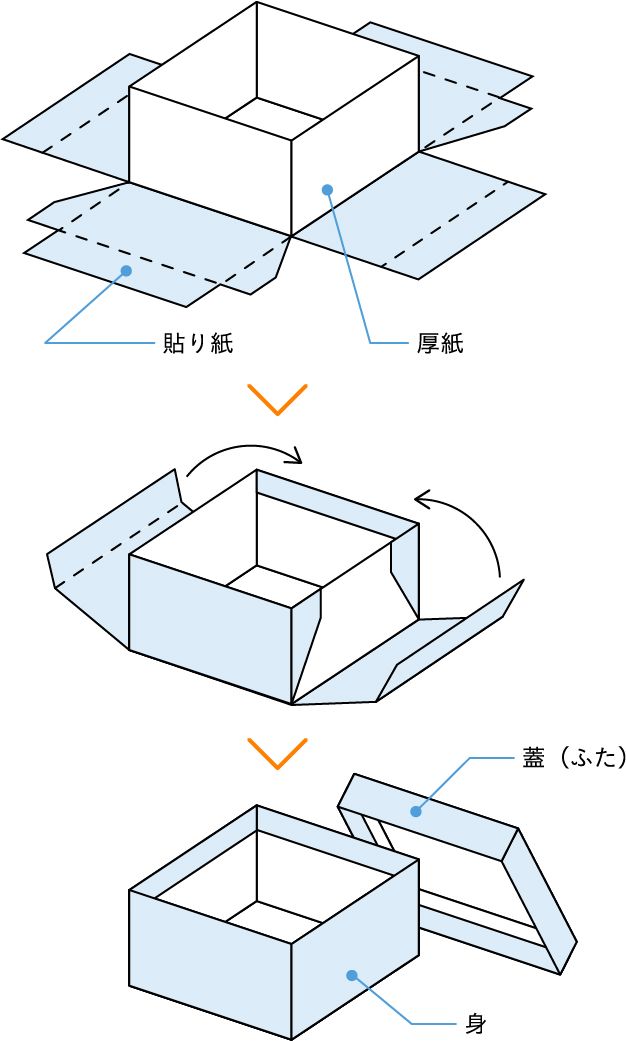 貼り紙

厚紙

蓋（ふた）

身