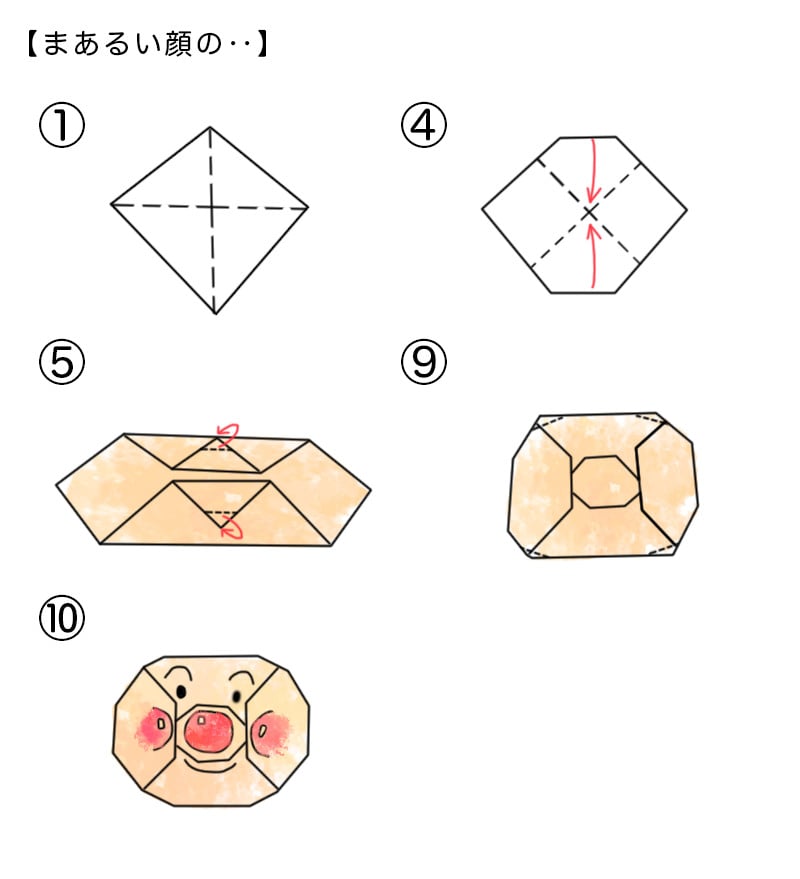 【まあるい顔の‥】

①

④

⑤

⑨

⑩