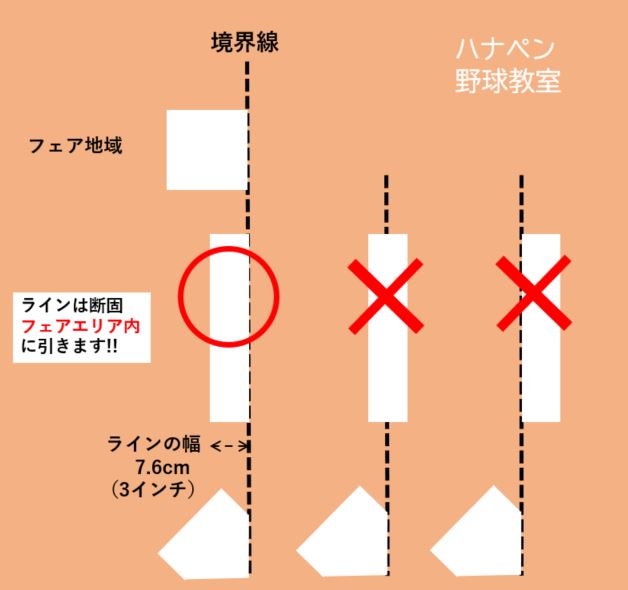 境界線

ハナペン
野球教室

フェア地域

ラインは断固
フェアエリア内
に引きます!!

ラインの幅
7.6cm
(3インチ)