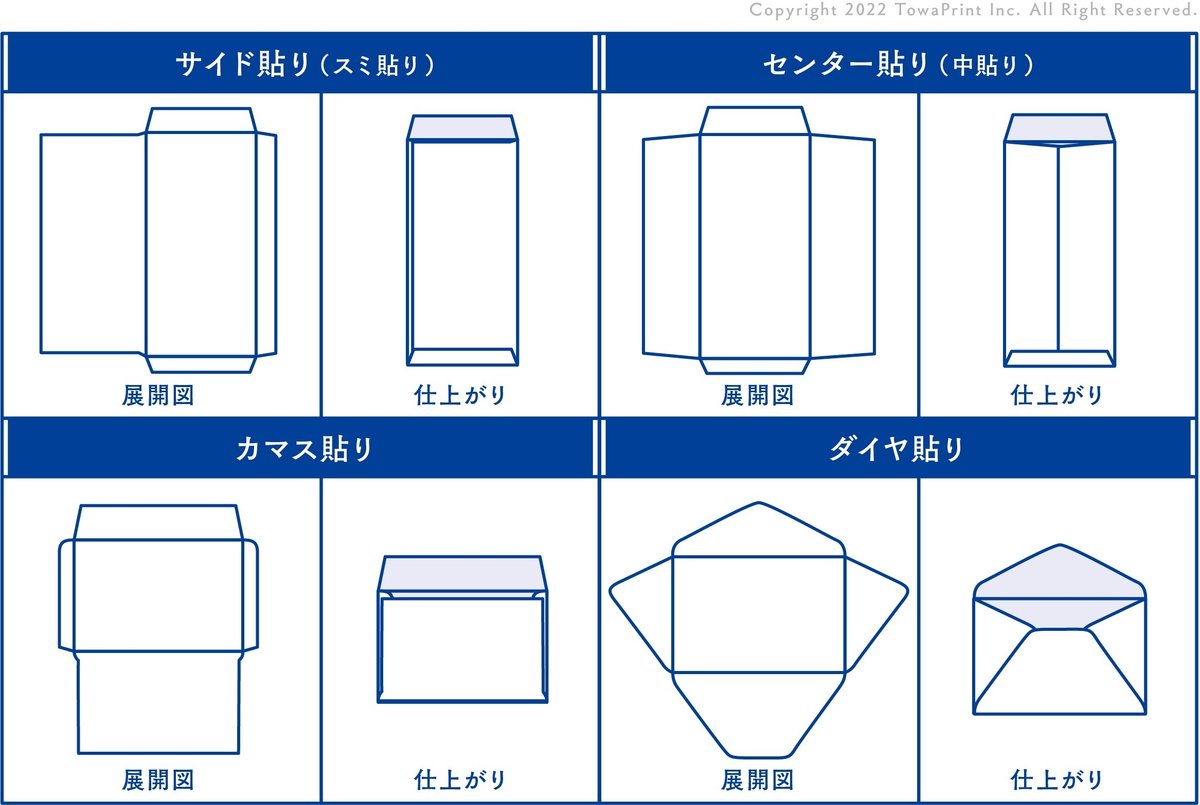 Copyright 2022 TowaPrint Inc. All Right Reserved.

サイド貼り（スミ貼り）

展開図

仕上がり

センター貼り（中貼り）

展開図

仕上がり

カマス貼り

展開図

仕上がり

ダイヤ貼り

展開図

仕上がり