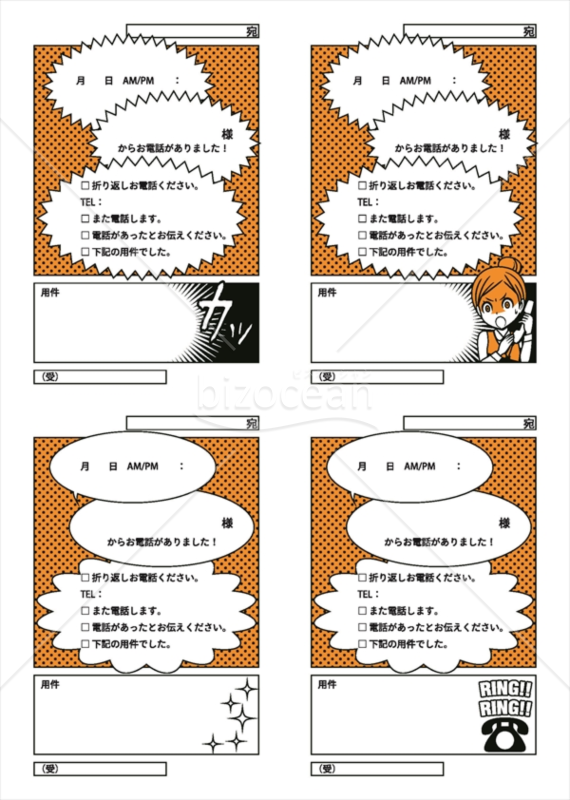 宛

月　日 AM/PM　：

様
からお電話がありました！

□ 折り返しお電話ください。
TEL：
□ また電話します。
□ 電話があったとお伝えください。
□ 下記の用件でした。

用件

カッ

(受)

宛

月　日 AM/PM　：

様
からお電話がありました！

□ 折り返しお電話ください。
TEL：
□ また電話します。
□ 電話があったとお伝えください。
□ 下記の用件でした。

用件

(受)

bizocean

宛

月　日 AM/PM　：

様
からお電話がありました！

□ 折り返しお電話ください。
TEL：
□ また電話します。
□ 電話があったとお伝えください。
□ 下記の用件でした。

用件

(受)

宛

月　日 AM/PM　：

様
からお電話がありました！

□ 折り返しお電話ください。
TEL：
□ また電話します。
□ 電話があったとお伝えください。
□ 下記の用件でした。

用件

RING!!
RING!!

(受)