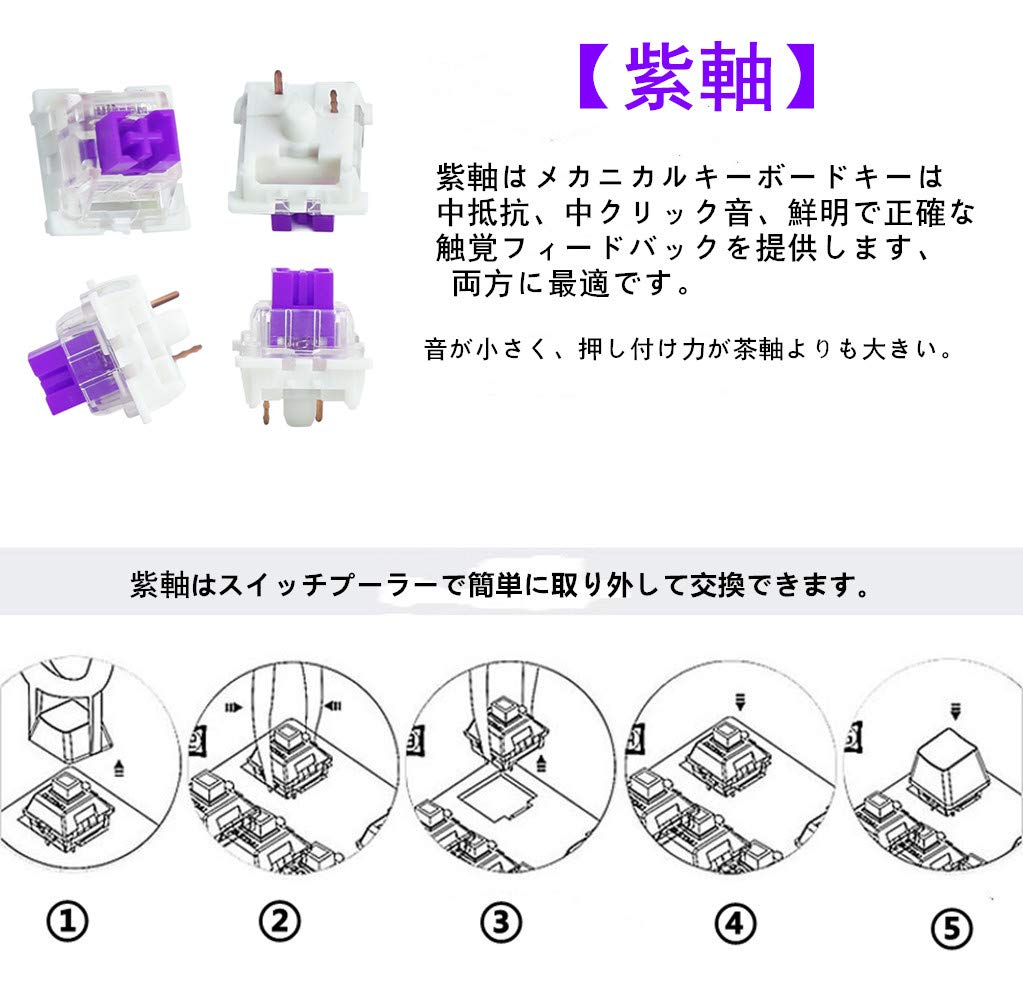 【紫軸】

紫軸はメカニカルキーボードキーは中抵抗、中クリック音、鮮明で正確な触覚フィードバックを提供します、両方に最適です。

音が小さく、押し付け力が茶軸よりも大きい。

紫軸はスイッチプーラーで簡単に取り外して交換できます。

①

②

③

④

⑤