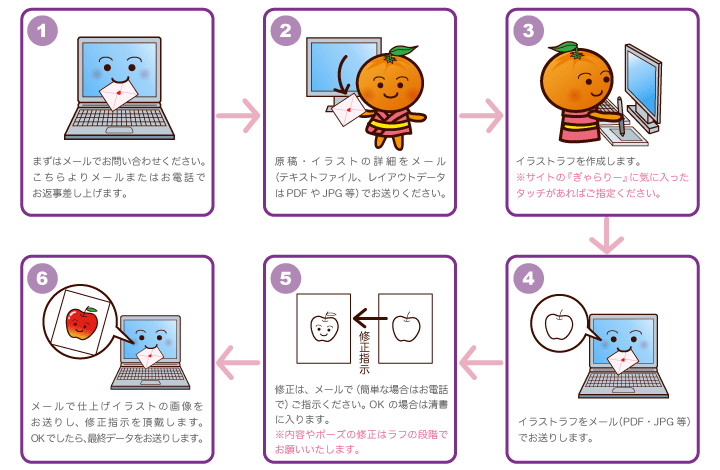 1

まずはメールでお問い合わせください。こちらよりメールまたはお電話でお返事差し上げます。

2

原稿・イラストの詳細をメール（テキストファイル、レイアウトデータはPDFやJPG等）でお送りください。

3

イラストラフを作成します。
※サイトの『ぎゃらりー』に気に入ったタッチがあればご指定ください。

4

イラストラフをメール（PDF・JPG等）でお送りします。

5

修正指示

修正は、メールで（簡単な場合はお電話で）ご指示ください。OKの場合は清書に入ります。
※内容やポーズの修正はラフの段階でお願いいたします。

6

メールで仕上げイラストの画像をお送りし、修正指示を頂戴します。OKでしたら、最終データをお送りします。