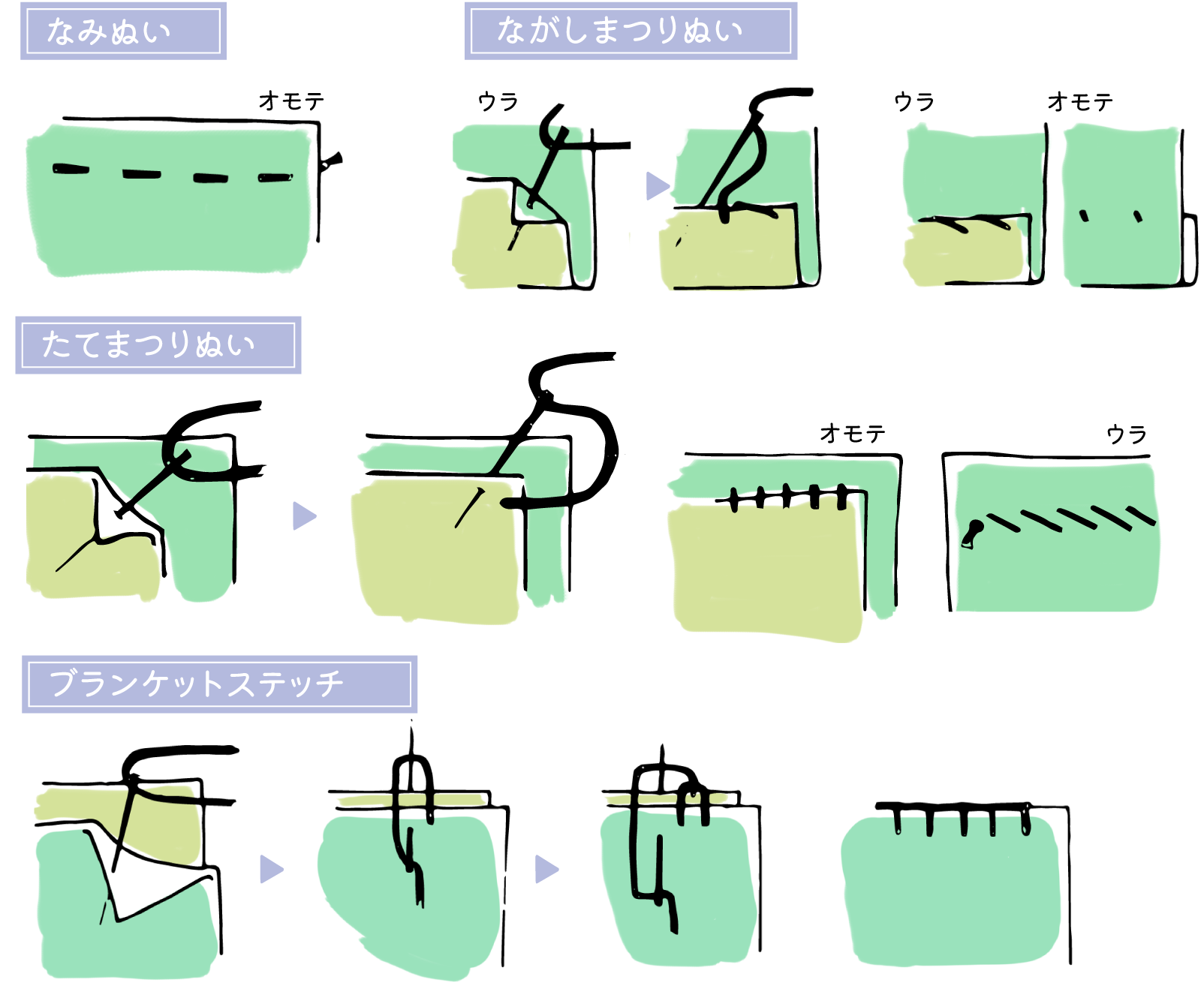 なみぬい

オモテ

ながしまつりぬい

ウラ

ウラ

オモテ

たてまつりぬい

オモテ

ウラ

ブランケットステッチ