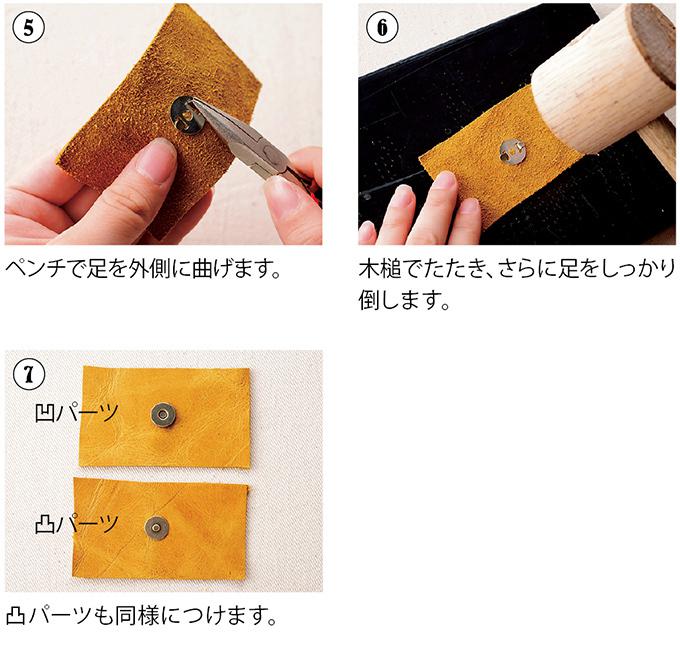 ⑤

ペンチで足を外側に曲げます。

⑥

木槌でたたき、さらに足をしっかり倒します。

⑦

凹パーツ

凸パーツ

凸パーツも同様につけます。