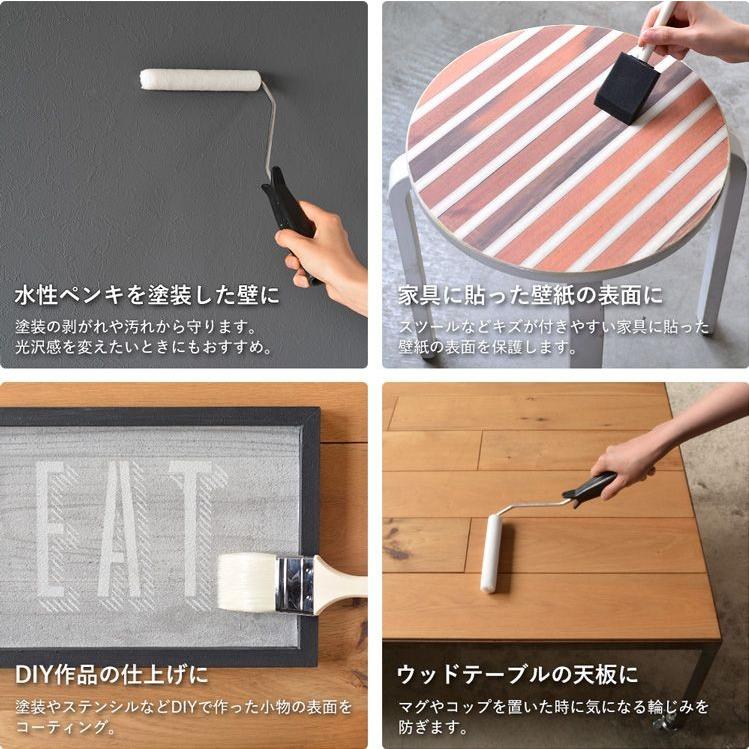 水性ペンキを塗装した壁に
塗装の剥がれや汚れから守ります。
光沢感を変えたいときにもおすすめ。

家具に貼った壁紙の表面に
スツールなどキズが付きやすい家具に貼った壁紙の表面を保護します。

EAT

DIY作品の仕上げに
塗装やステンシルなどDIYで作った小物の表面をコーティング。

ウッドテーブルの天板に
マグやコップを置いた時に気になる輪じみを防ぎます。