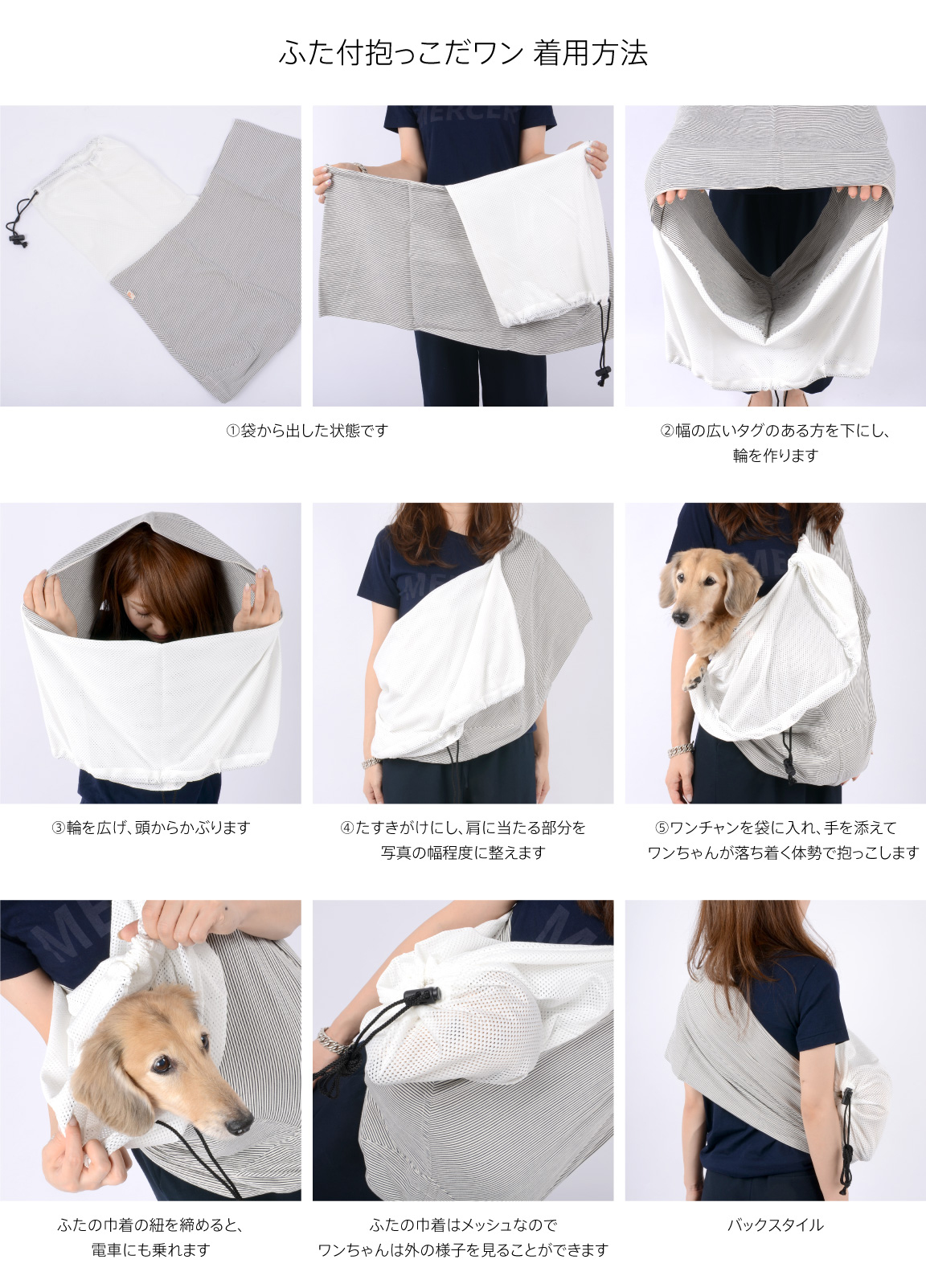 ふた付抱っこだワン 着用方法

MERCER

①袋から出した状態です

②幅の広いタグのある方を下にし、輪を作ります

③輪を広げ、頭からかぶります

④たすきがけにし、肩に当たる部分を写真の幅程度に整えます

⑤ワンチャンを袋に入れ、手を添えてワンちゃんが落ち着く体勢で抱っこします

ふたの巾着の紐を締めると、電車にも乗れます

ふたの巾着はメッシュなのでワンちゃんは外の様子を見ることができます

バックスタイル