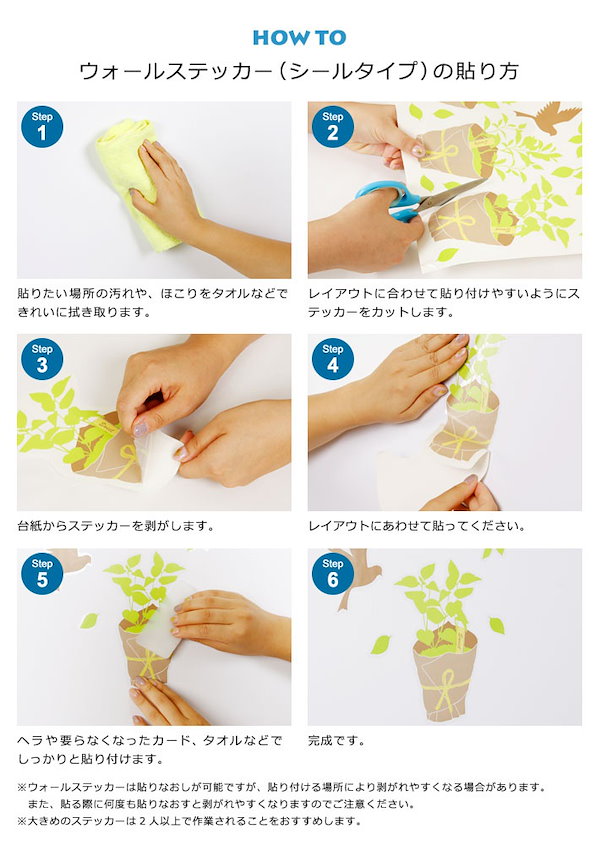 HOW TO

ウォールステッカー（シールタイプ）の貼り方

Step 1

貼りたい場所の汚れや、ほこりをタオルなどできれいに拭き取ります。

Step 2

レイアウトに合わせて貼り付けやすいようにステッカーをカットします。

Step 3

台紙からステッカーを剥がします。

Step 4

レイアウトにあわせて貼ってください。

Step 5

ヘラや要らなくなったカード、タオルなどでしっかりと貼り付けます。

Step 6

完成です。

※ウォールステッカーは貼りなおしが可能ですが、貼り付ける場所により剥がれやすくなる場合があります。
また、貼る際に何度も貼りなおすと剥がれやすくなりますのでご注意ください。
※大きめのステッカーは２人以上で作業されることをおすすめします。