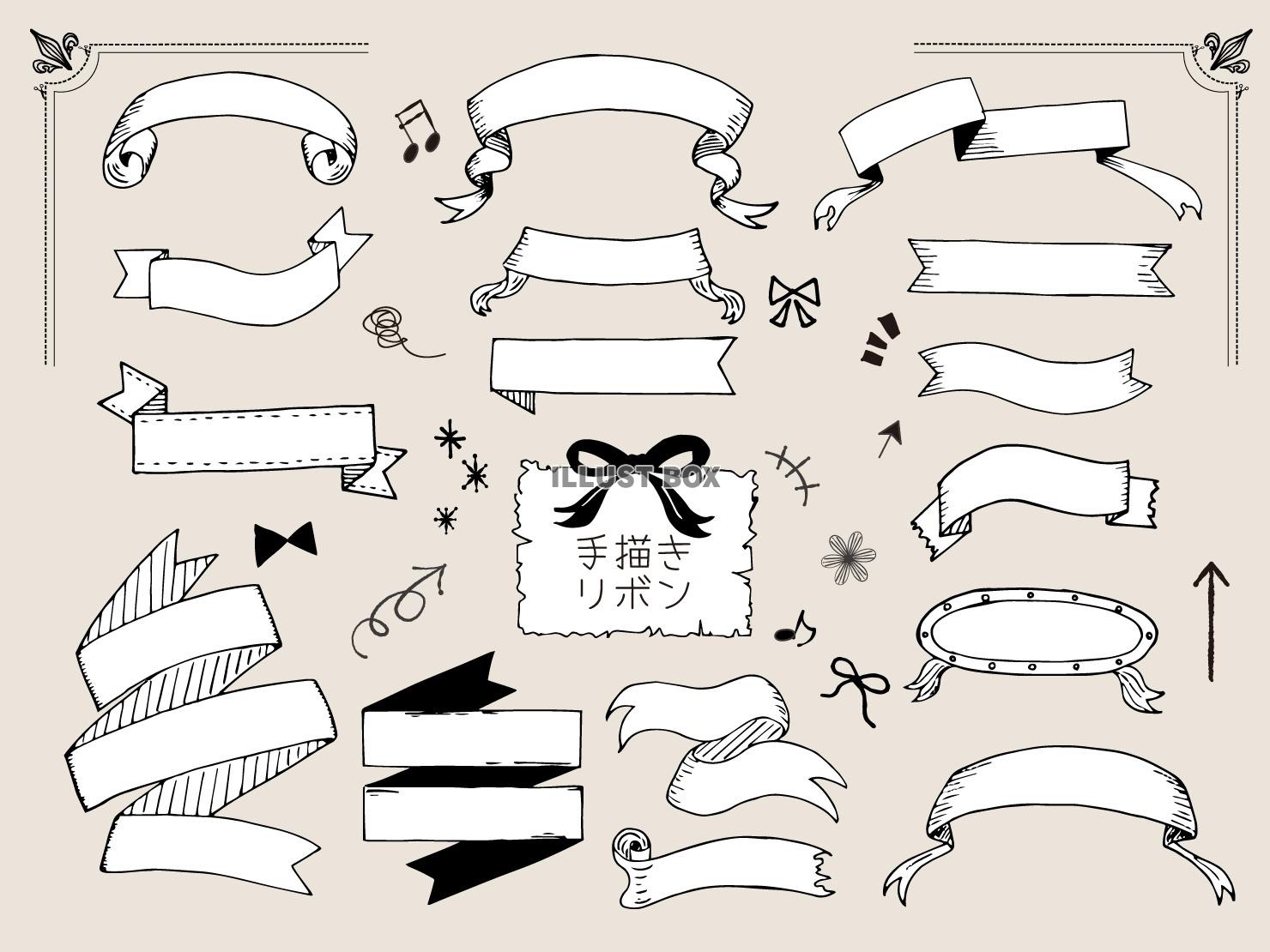 ILLUST BOX

手描き
リボン