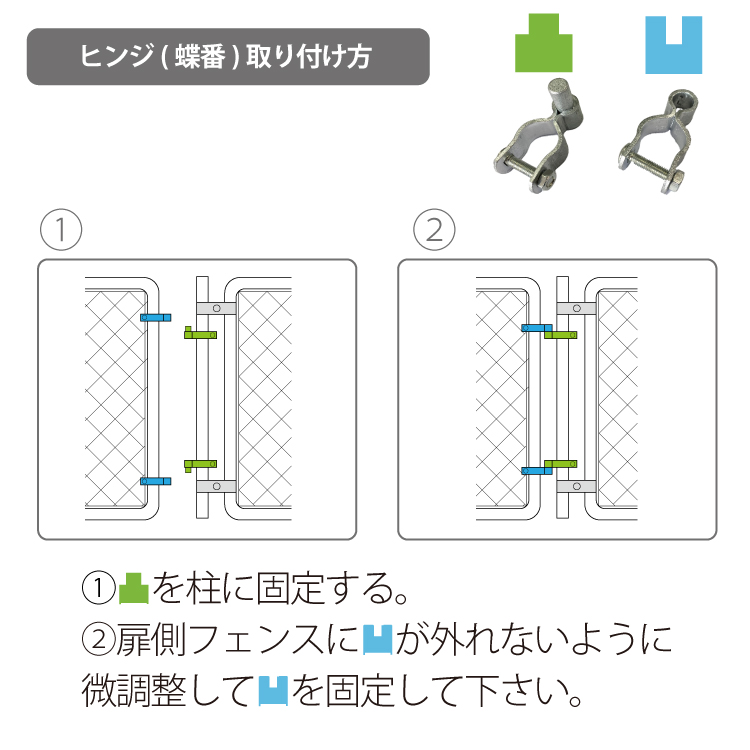 ヒンジ ( 蝶番 ) 取り付け方

①

②

①を柱に固定する。
②扉側フェンスにが外れないように微調整してを固定して下さい。